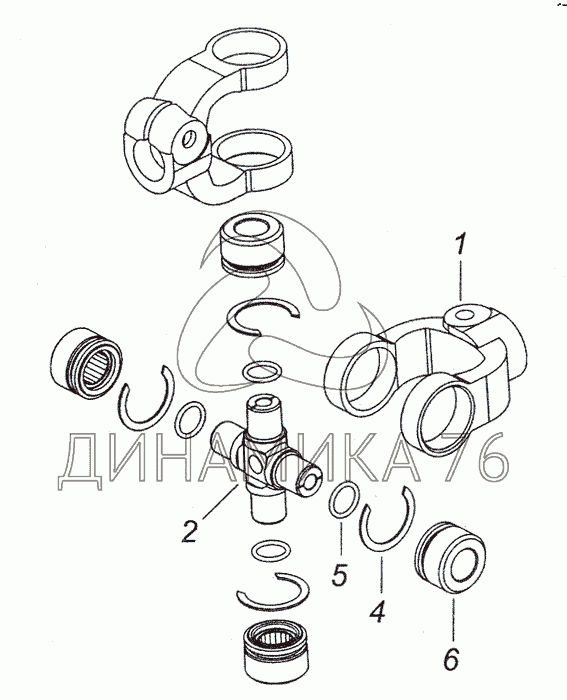 1
ДИНАМИКА 76
2
5
4
6